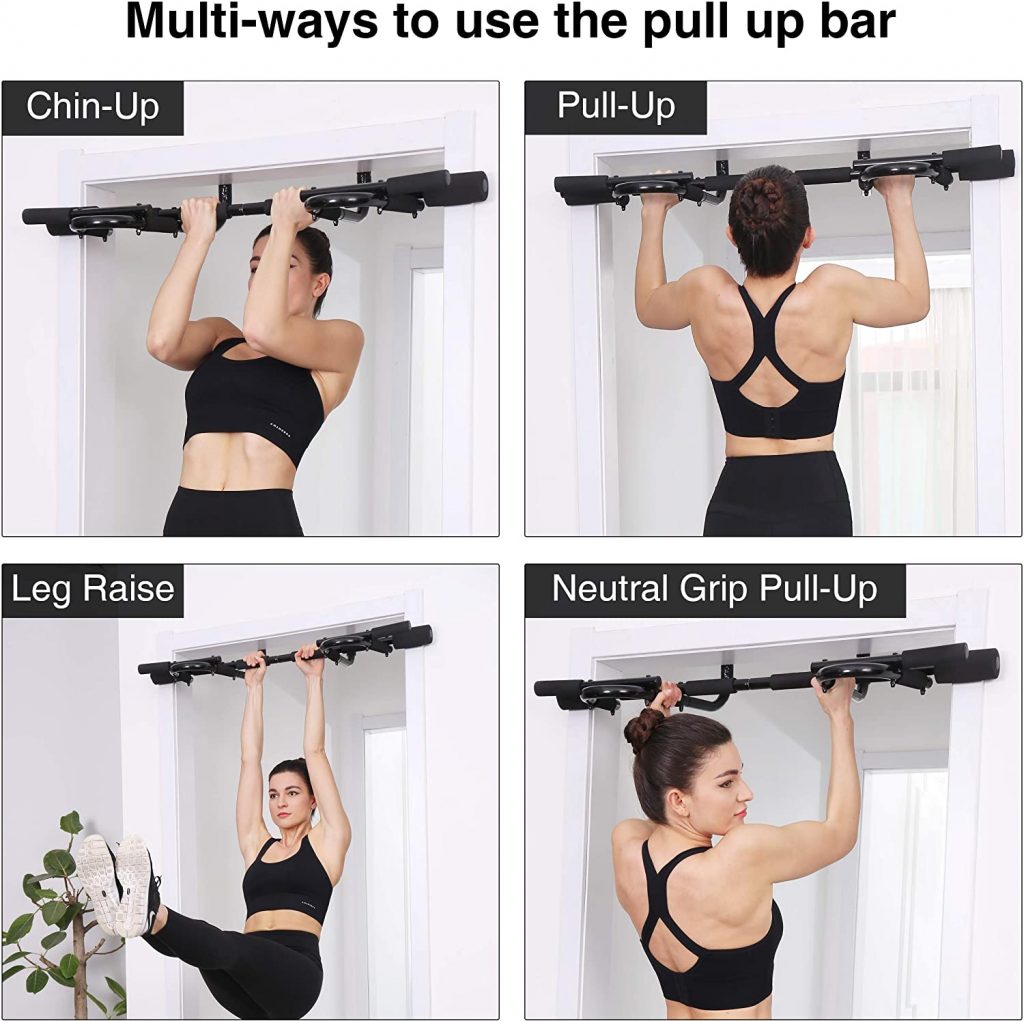 Multi-ways to use the pull up bar

Chin-Up

Pull-Up

Leg Raise

Neutral Grip Pull-Up